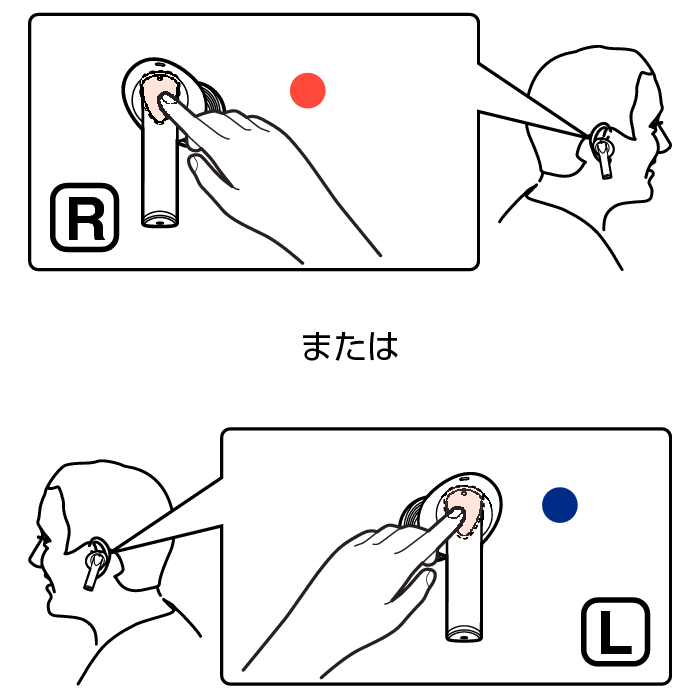 R

または

L